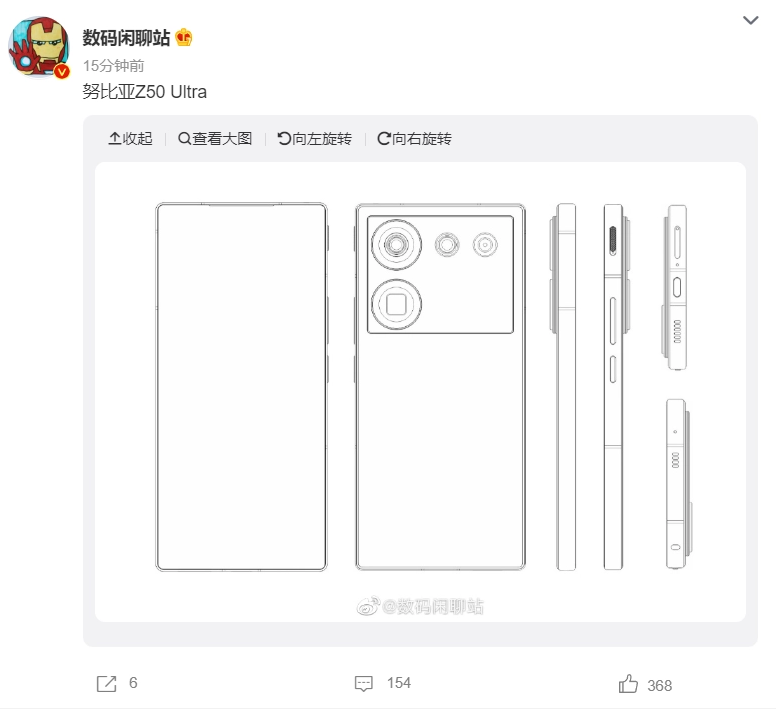 数码闲聊站

15分钟前

努比亚Z50 Ultra

收起 | 查看大图 | 向左旋转 | 向右旋转

@数码闲聊站

6

154

368